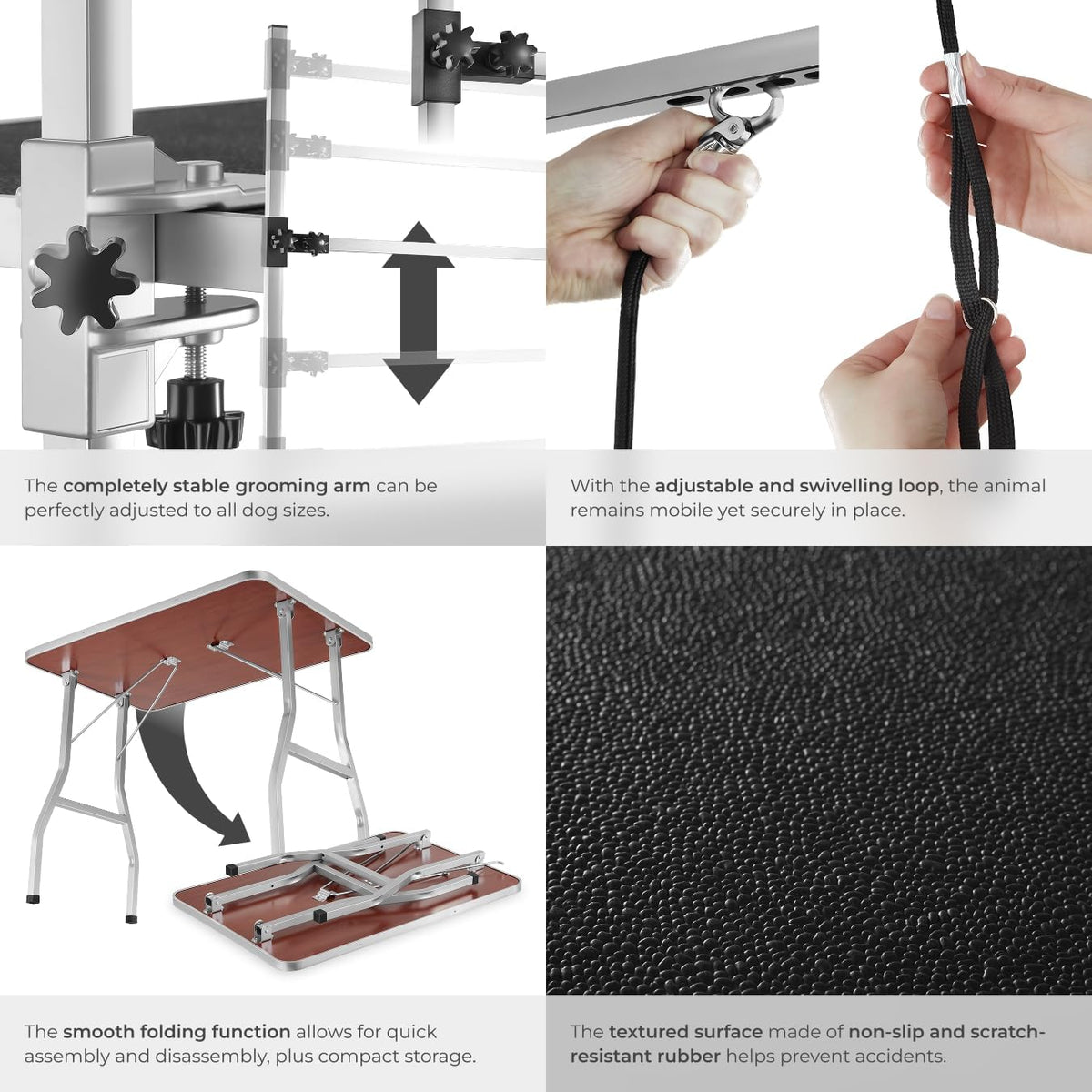 The completely stable grooming arm can be perfectly adjusted to all dog sizes.

With the adjustable and swivelling loop, the animal remains mobile yet securely in place.

The smooth folding function allows for quick assembly and disassembly, plus compact storage.

The textured surface made of non-slip and scratch-resistant rubber helps prevent accidents.